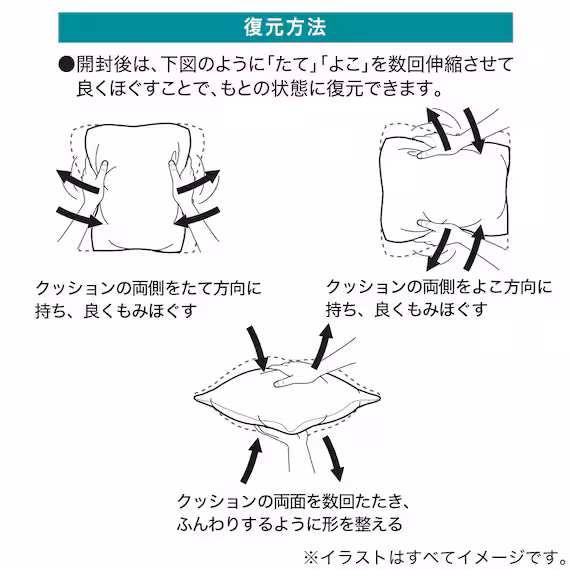 復元方法

●開封後は、下図のように「たて」「よこ」を数回伸縮させて良くほぐすことで、もとの状態に復元できます。

クッションの両側をたて方向に持ち、良くもみほぐす

クッションの両側をよこ方向に持ち、良くもみほぐす

クッションの両面を数回たたき、ふんわりするように形を整える

※イラストはすべてイメージです。