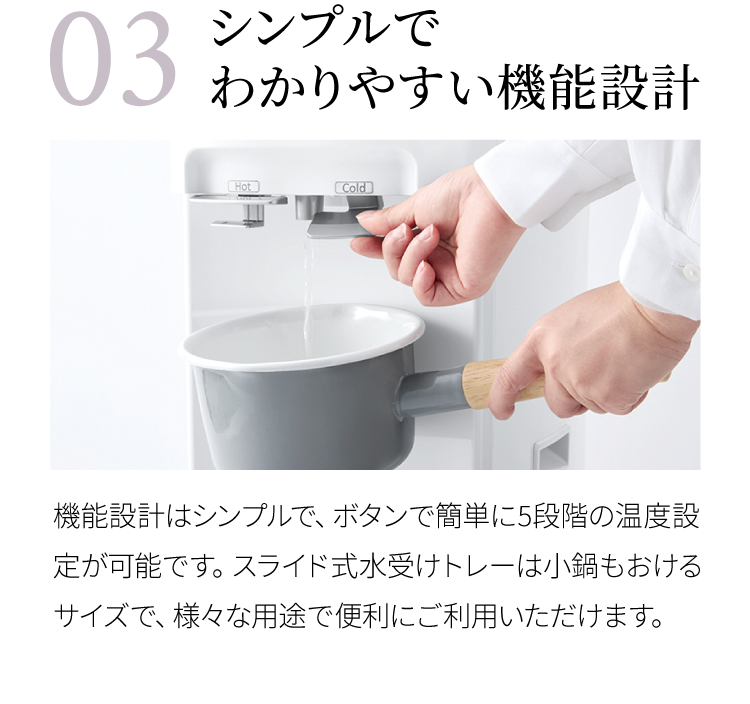 03 シンプルで わかりやすい機能設計

Hot

Cold

機能設計はシンプルで、ボタンで簡単に5段階の温度設定が可能です。スライド式水受けトレーは小鍋もおけるサイズで、様々な用途で便利にご利用いただけます。